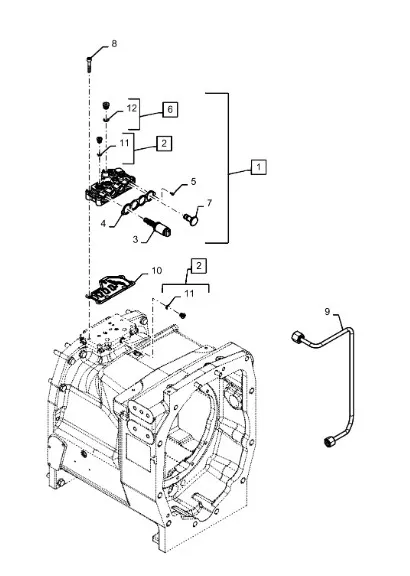 8
12
6
11
2
1
5
7
4
3
10
2
11
9