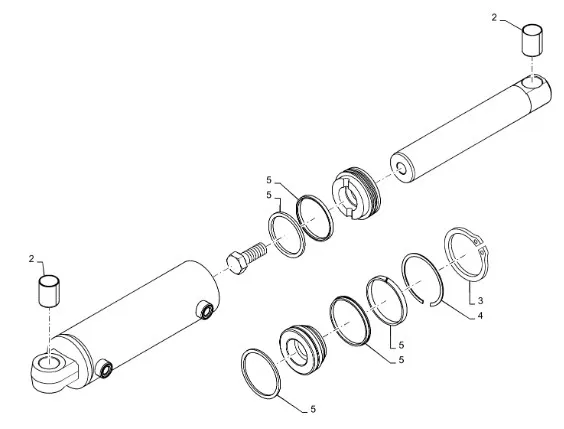 2
5
5
2
3
4
5
5
5